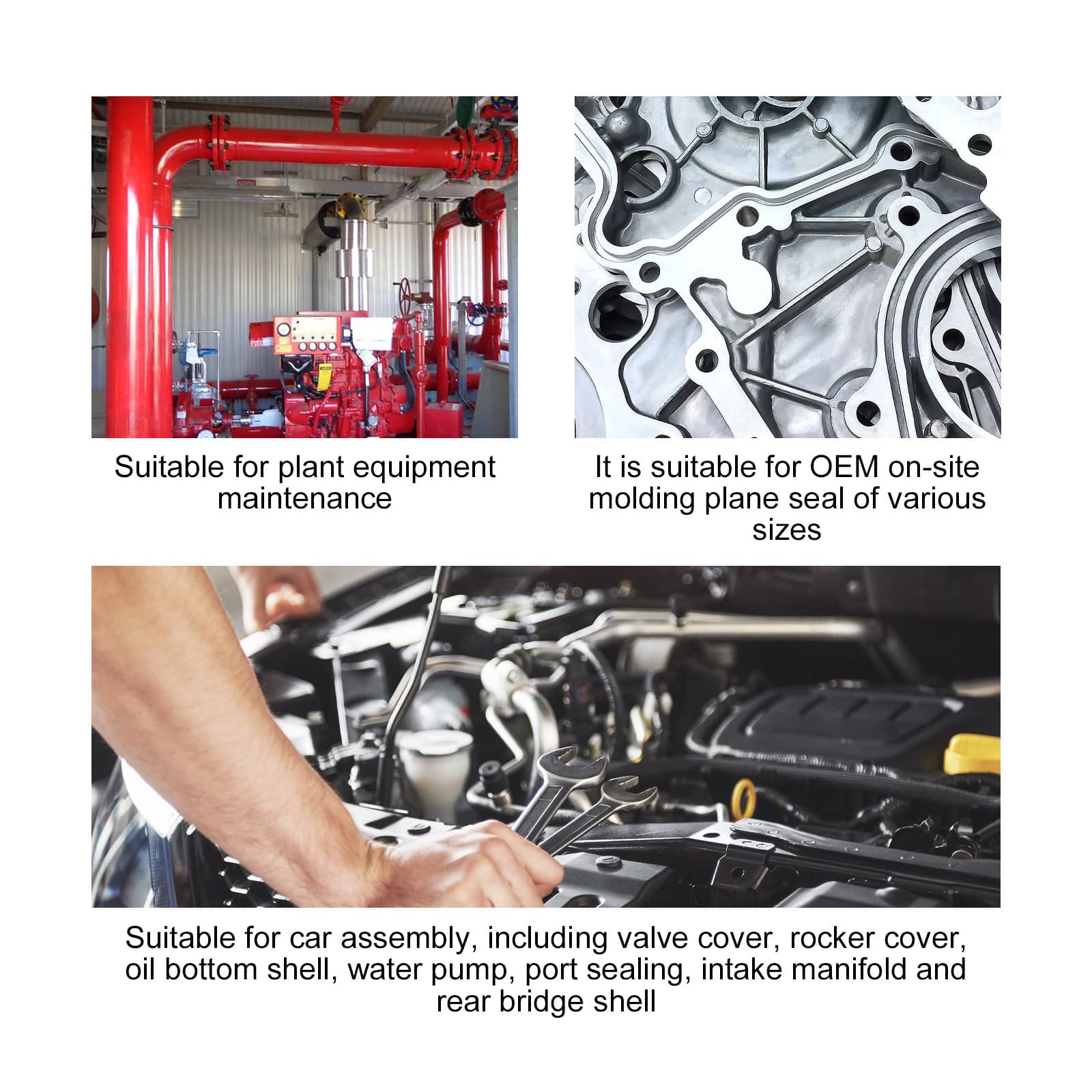 Suitable for plant equipment maintenance

It is suitable for OEM on-site molding plane seal of various sizes

Suitable for car assembly, including valve cover, rocker cover, oil bottom shell, water pump, port sealing, intake manifold and rear bridge shell