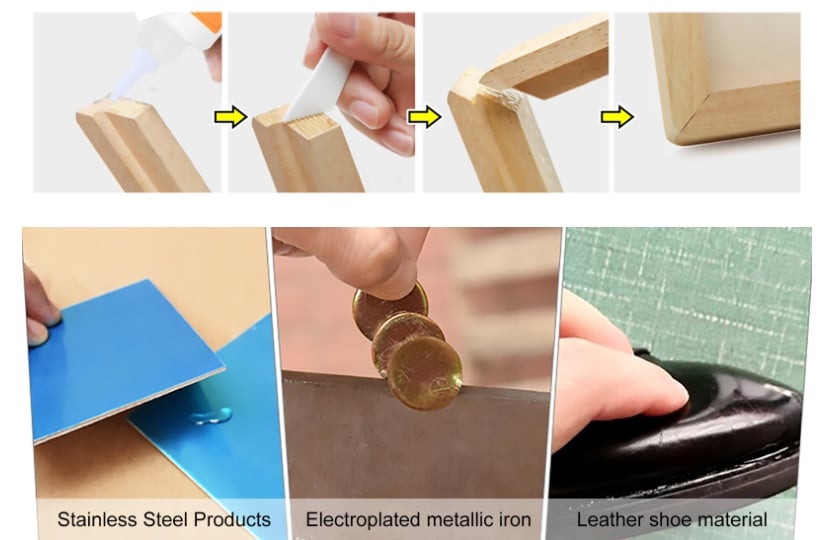 Stainless Steel Products

Electroplated metallic iron

Leather shoe material