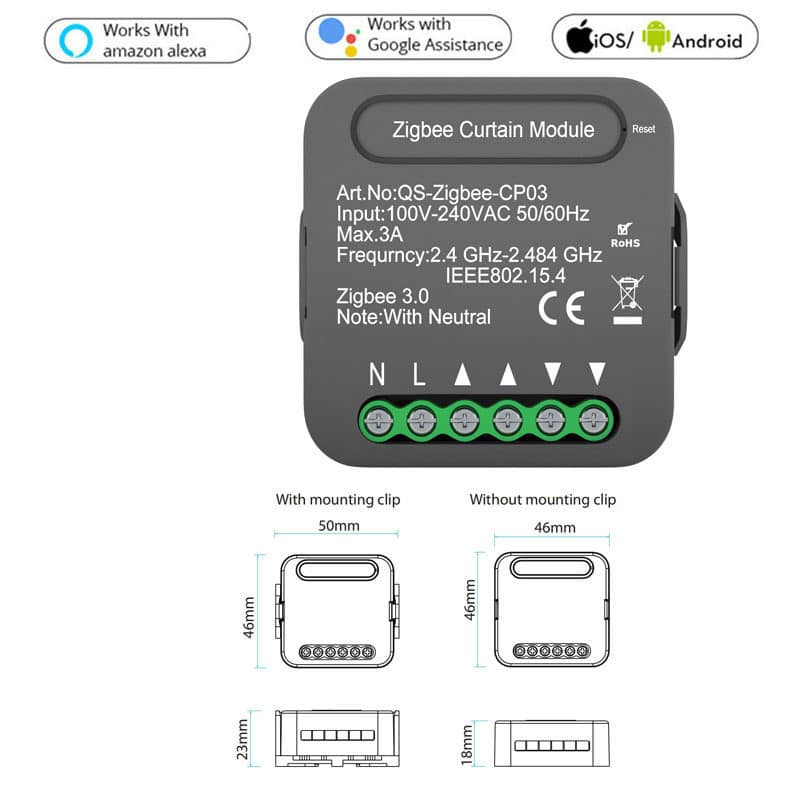 Works With amazon alexa

Works with Google Assistance

iOS/ Android

Zigbee Curtain Module

Reset

Art.No:QS-Zigbee-CP03
Input:100V-240VAC 50/60Hz
Max.3A
Frequrncy:2.4 GHz-2.484 GHz
IEEE802.15.4
Zigbee 3.0
Note:With Neutral

RoHS

CE

N L ▲ ▲ ▼ ▼

With mounting clip

50mm

46mm

23mm

Without mounting clip

46mm

46mm

18mm