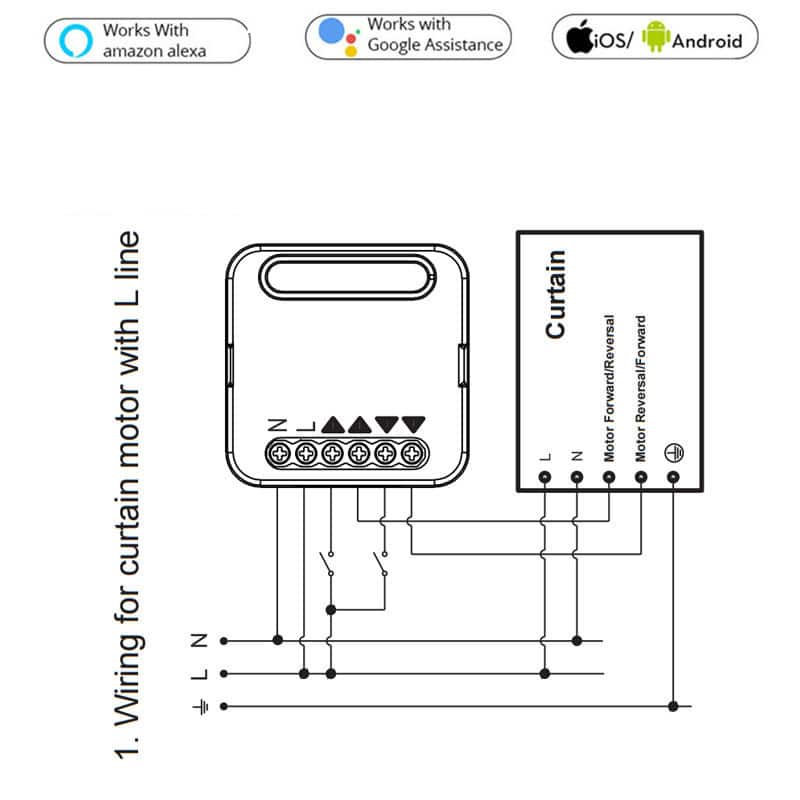 Works With amazon alexa

Works with Google Assistance

iOS/ Android

1. Wiring for curtain motor with L line

N L

Curtain

L N Motor Forward/Reversal Motor Reversal/Forward

N
L