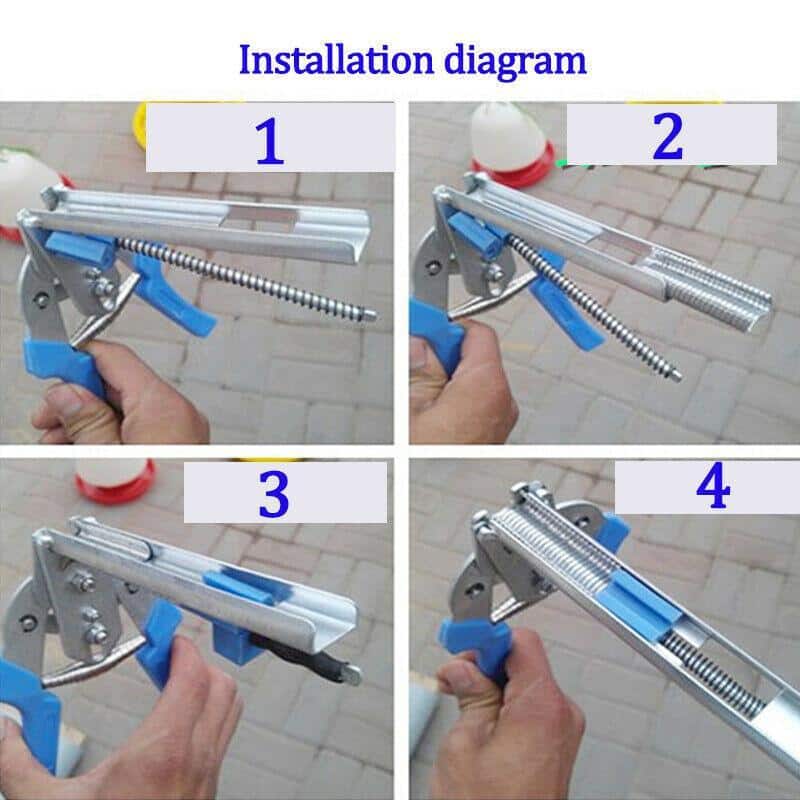 Installation diagram

1

2

3

4