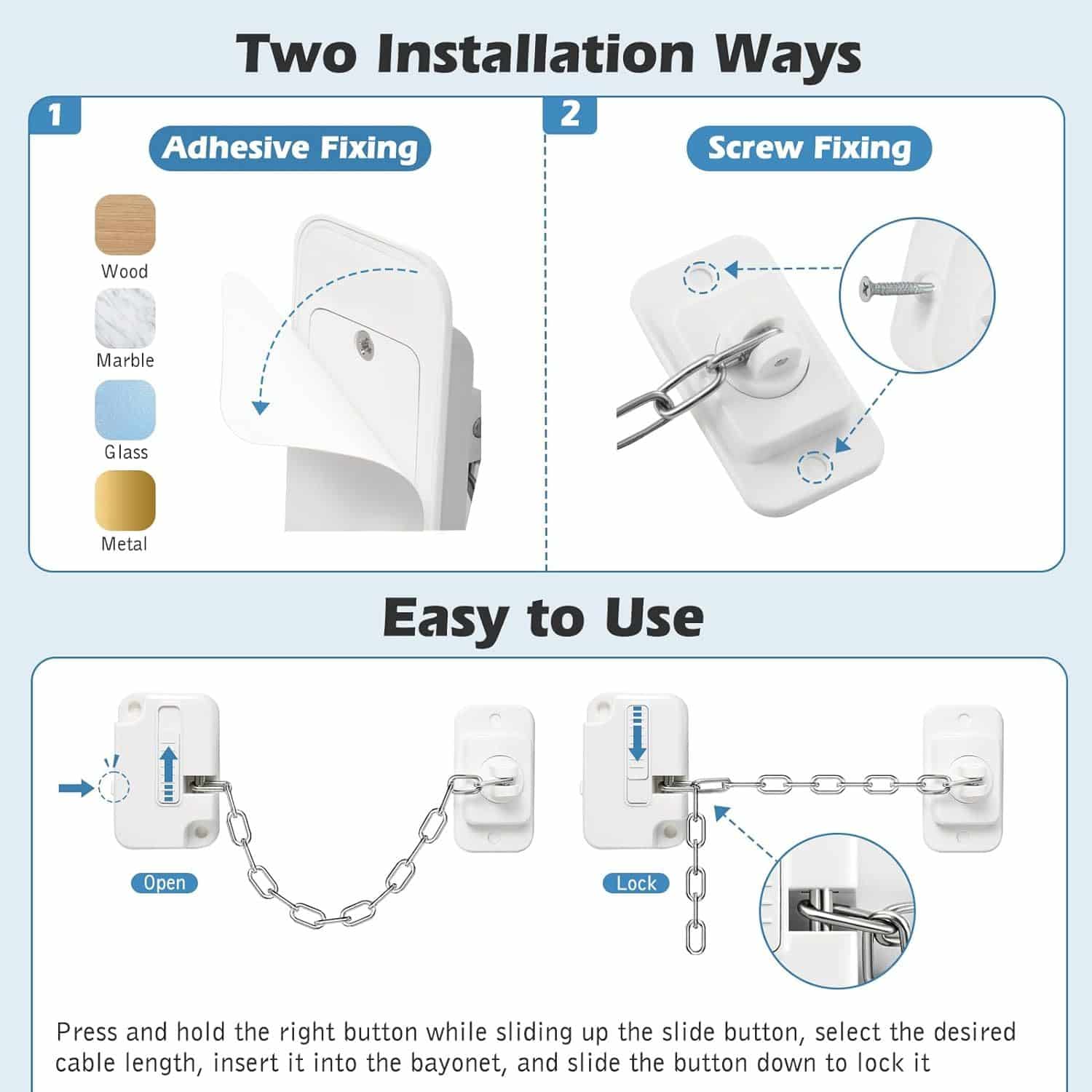 Two Installation Ways

1

Adhesive Fixing

Wood

Marble

Glass

Metal

2

Screw Fixing

Easy to Use

Open

Lock

Press and hold the right button while sliding up the slide button, select the desired cable length, insert it into the bayonet, and slide the button down to lock it