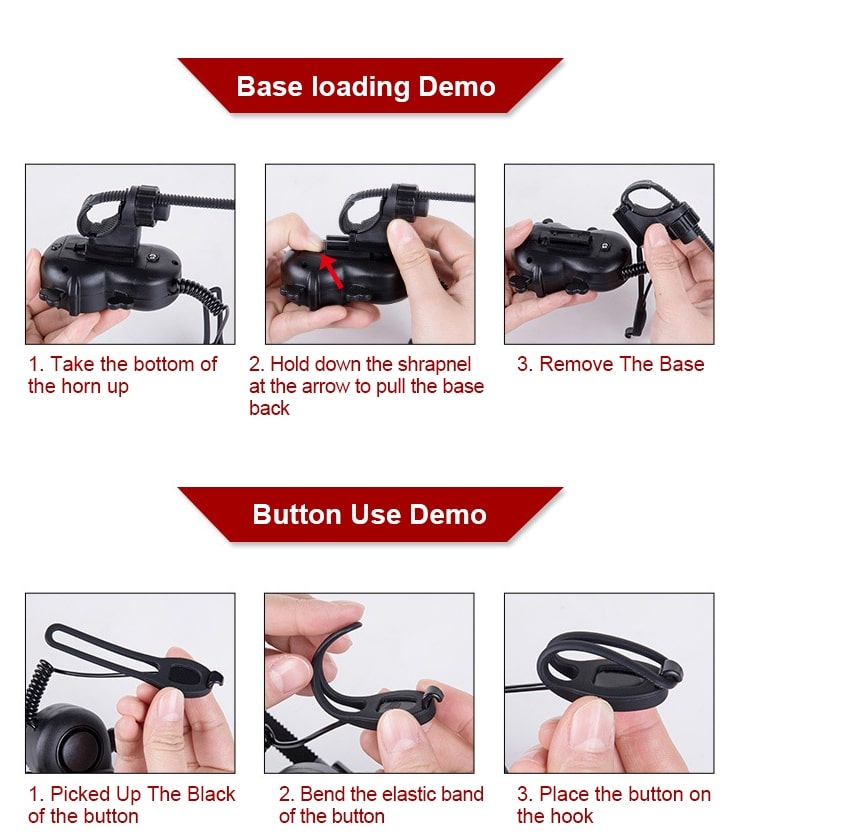 Base loading Demo

1. Take the bottom of the horn up

2. Hold down the shrapnel at the arrow to pull the base back

3. Remove The Base

Button Use Demo

1. Picked Up The Black of the button

2. Bend the elastic band of the button

3. Place the button on the hook