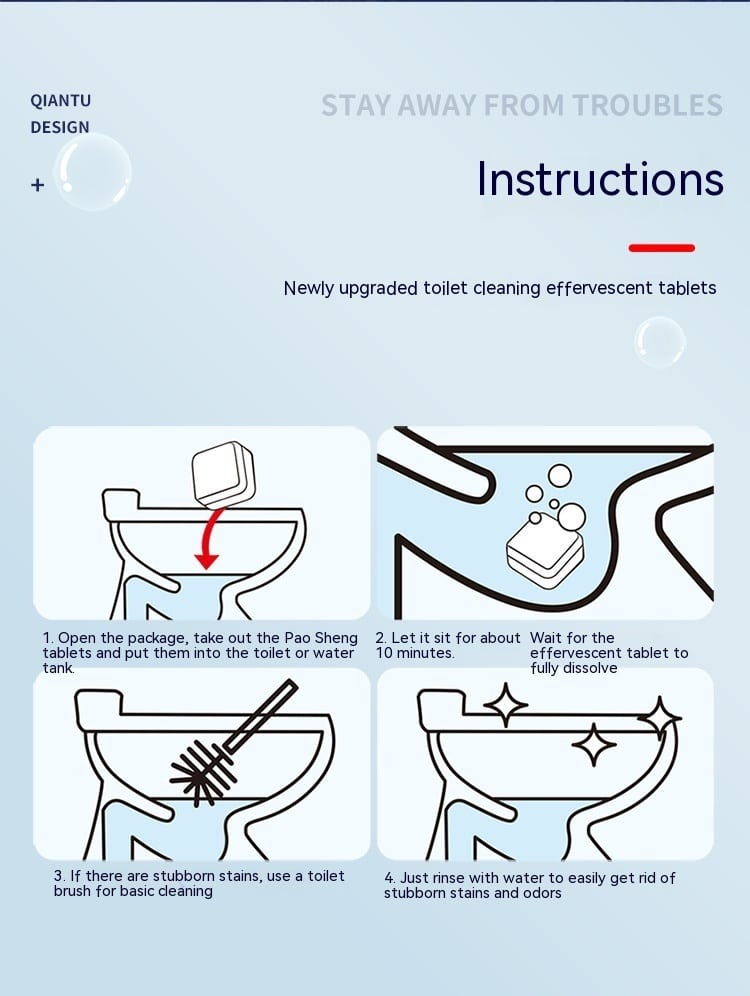 QIANTU
DESIGN

+

STAY AWAY FROM TROUBLES

Instructions

Newly upgraded toilet cleaning effervescent tablets

1. Open the package, take out the Pao Sheng tablets and put them into the toilet or water tank.

2. Let it sit for about 10 minutes.

Wait for the effervescent tablet to fully dissolve

3. If there are stubborn stains, use a toilet brush for basic cleaning

4. Just rinse with water to easily get rid of stubborn stains and odors