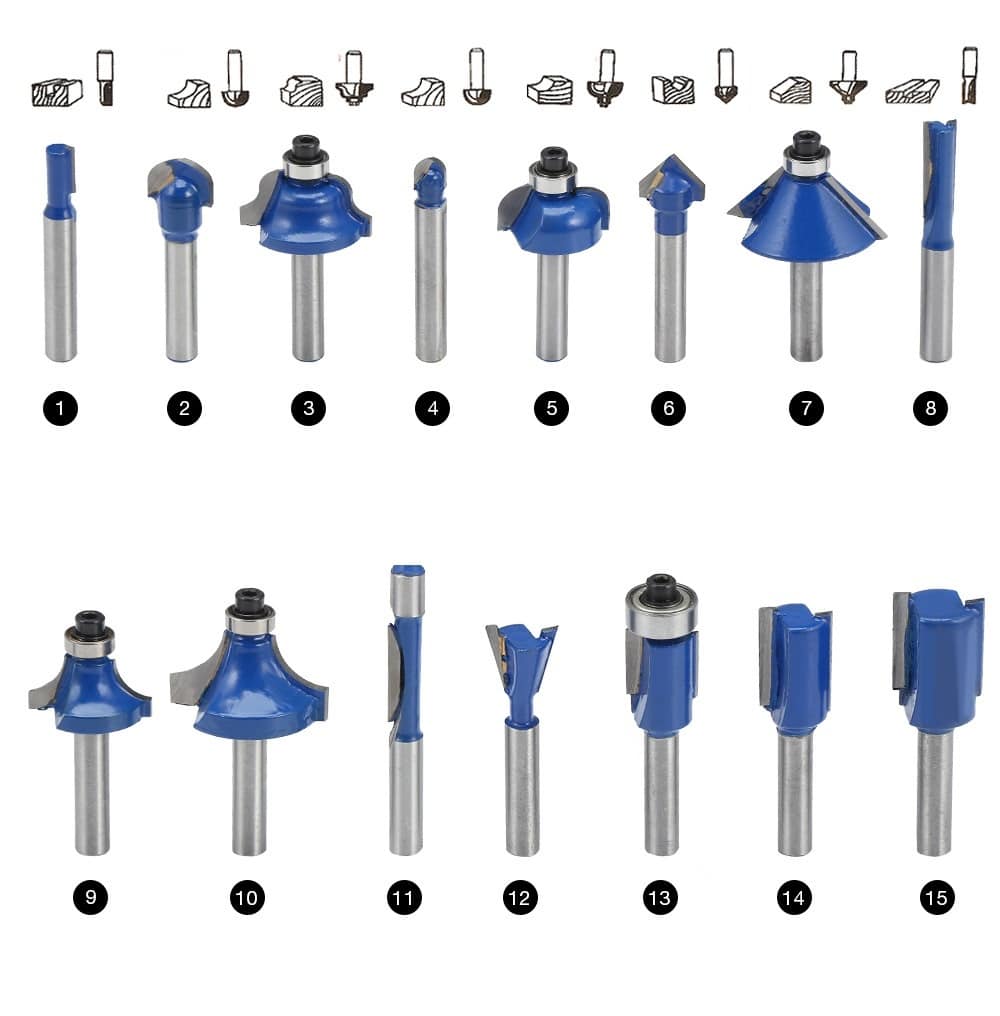 1
2
3
4
5
6
7
8
9
10
11
12
13
14
15