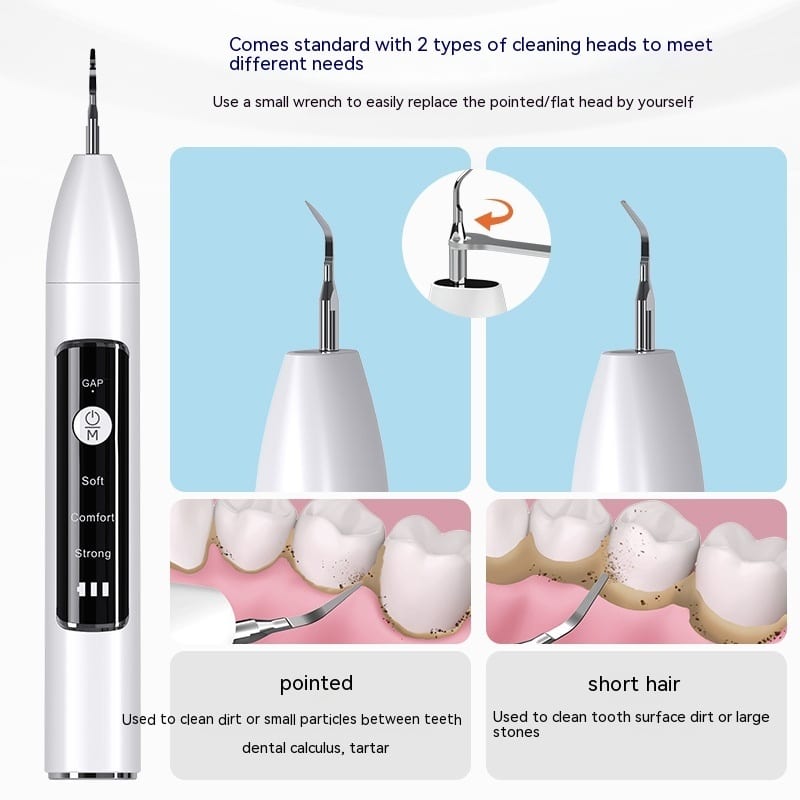 Comes standard with 2 types of cleaning heads to meet different needs

Use a small wrench to easily replace the pointed/flat head by yourself

GAP

M

Soft

Comfort

Strong

pointed

Used to clean dirt or small particles between teeth

dental calculus, tartar

short hair

Used to clean tooth surface dirt or large stones